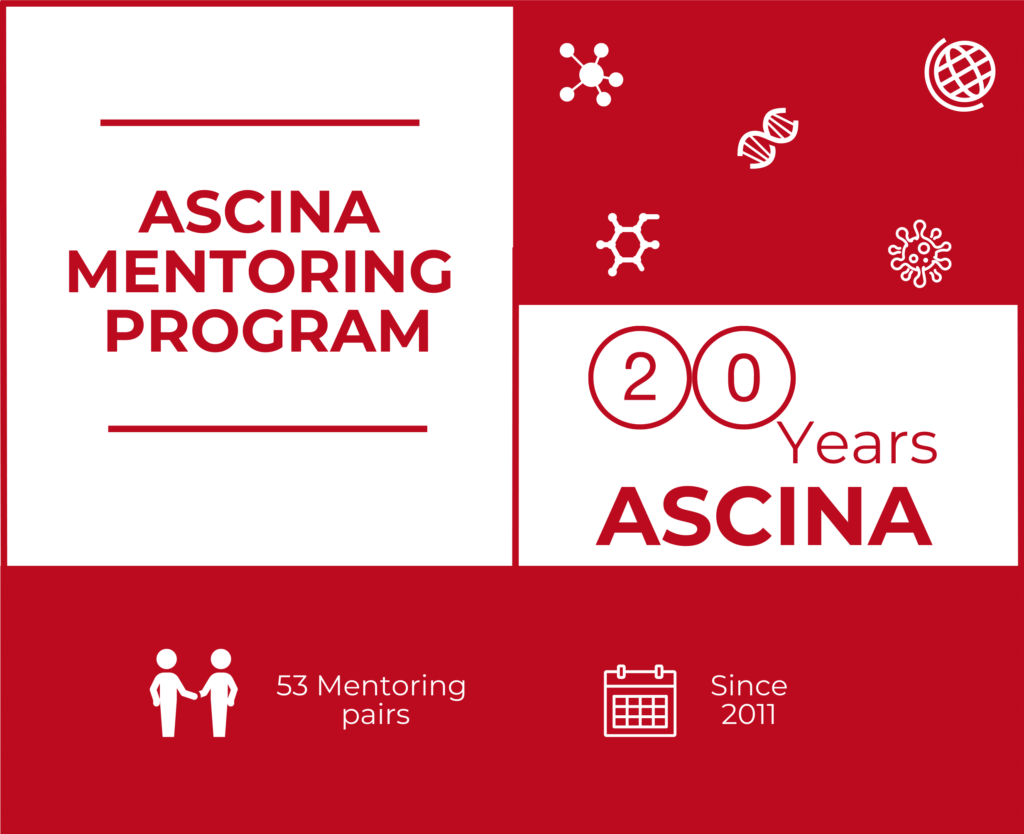 ASCINA MENTORING PROGRAM

20 Years ASCINA

53 Mentoring pairs

Since 2011